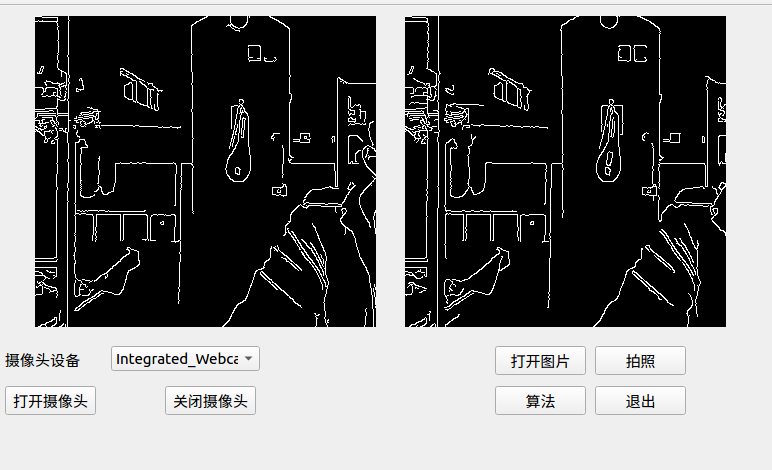 摄像头设备
Integrated_Webca
打开摄像头
关闭摄像头
打开图片
拍照
算法
退出