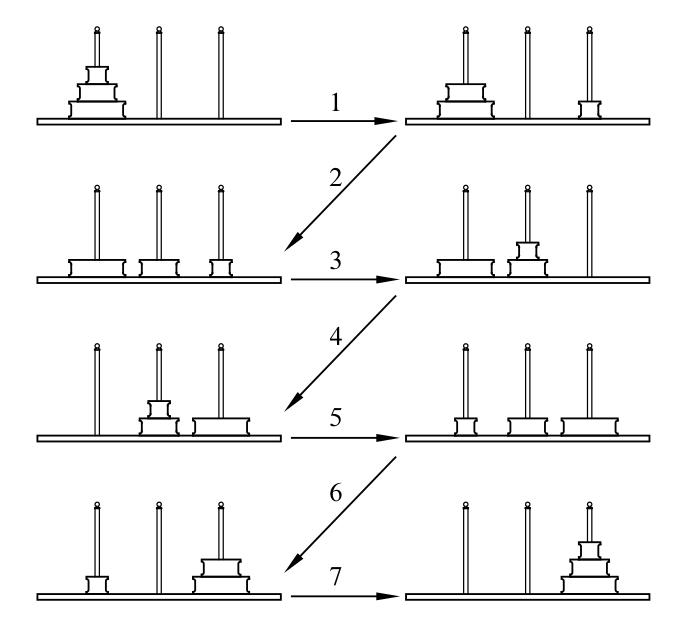 1
2
3
4
5
6
7