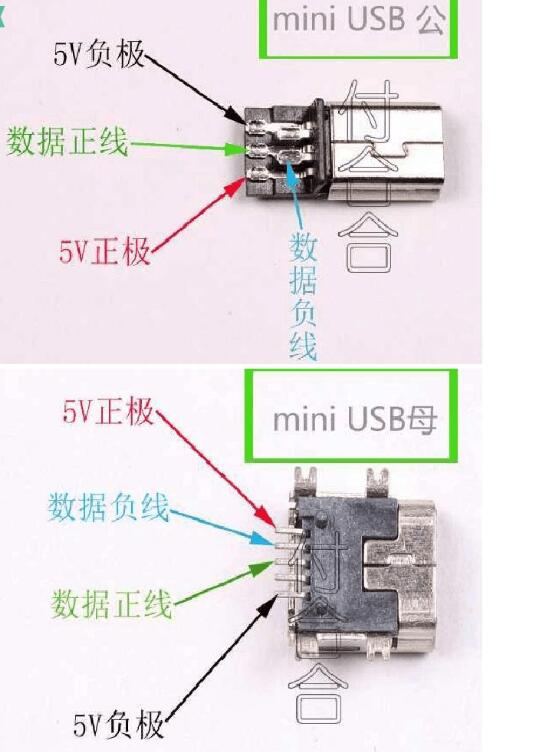 mini USB 公

5V负极

数据正线

5V正极

数据负线

付合

mini USB母

5V正极

数据负线

数据正线

5V负极

付合