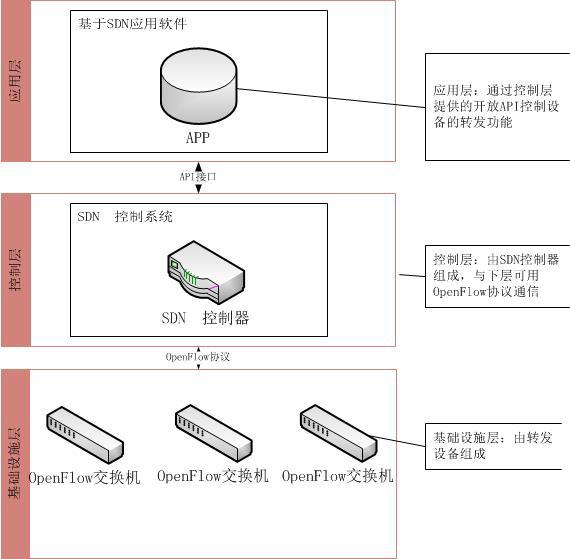 应用层

基于SDN应用软件

APP

应用层：通过控制层提供的开放API控制设备的转发功能

API接口

控制层

SDN 控制系统

SDN 控制器

控制层：由SDN控制器组成，与下层可用OpenFlow协议通信

OpenFlow协议

基础设施层

OpenFlow交换机 OpenFlow交换机 OpenFlow交换机

基础设施层：由转发设备组成