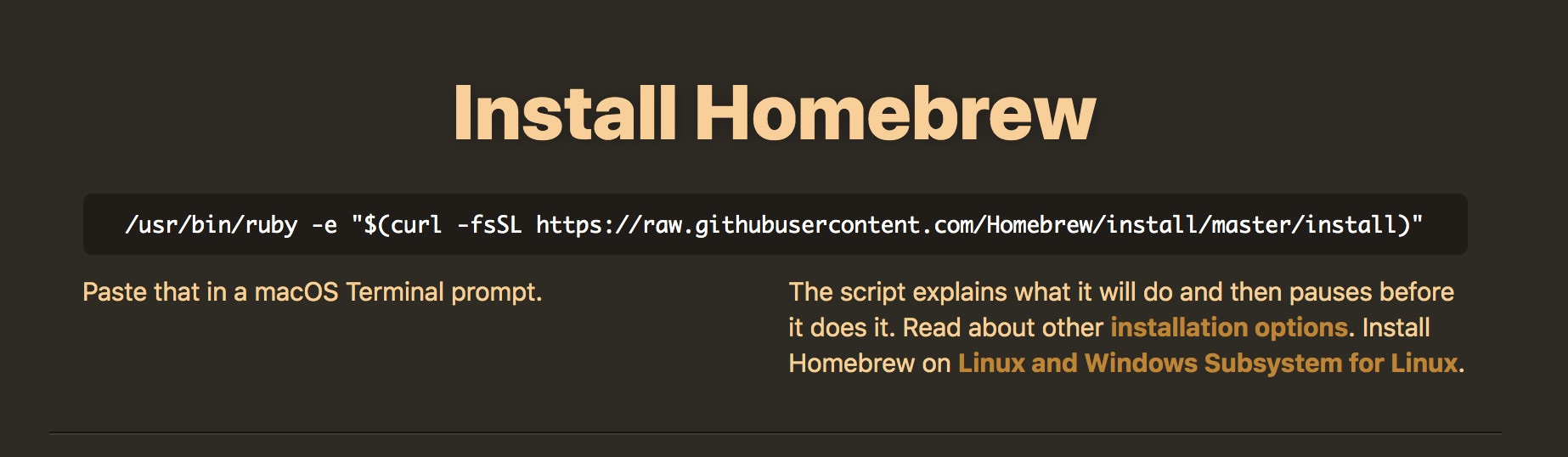 Install Homebrew

/usr/bin/ruby -e "$(curl -fsSL https://raw.githubusercontent.com/Homebrew/install/master/install)"

Paste that in a macOS Terminal prompt.

The script explains what it will do and then pauses before it does it. Read about other installation options. Install Homebrew on Linux and Windows Subsystem for Linux.