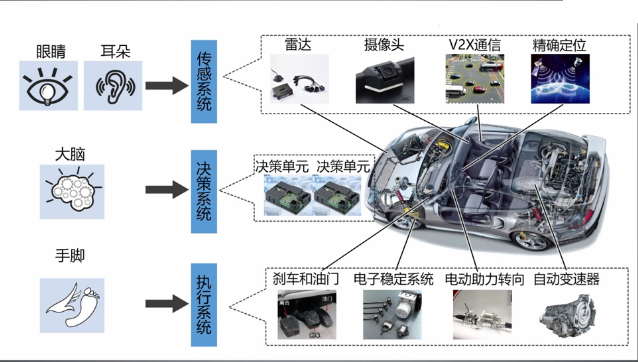 眼睛 耳朵

传感系统

雷达 摄像头 V2X通信 精确定位

大脑

决策系统

决策单元 决策单元

手脚

执行系统

刹车和油门 电子稳定系统 电动助力转向 自动变速器