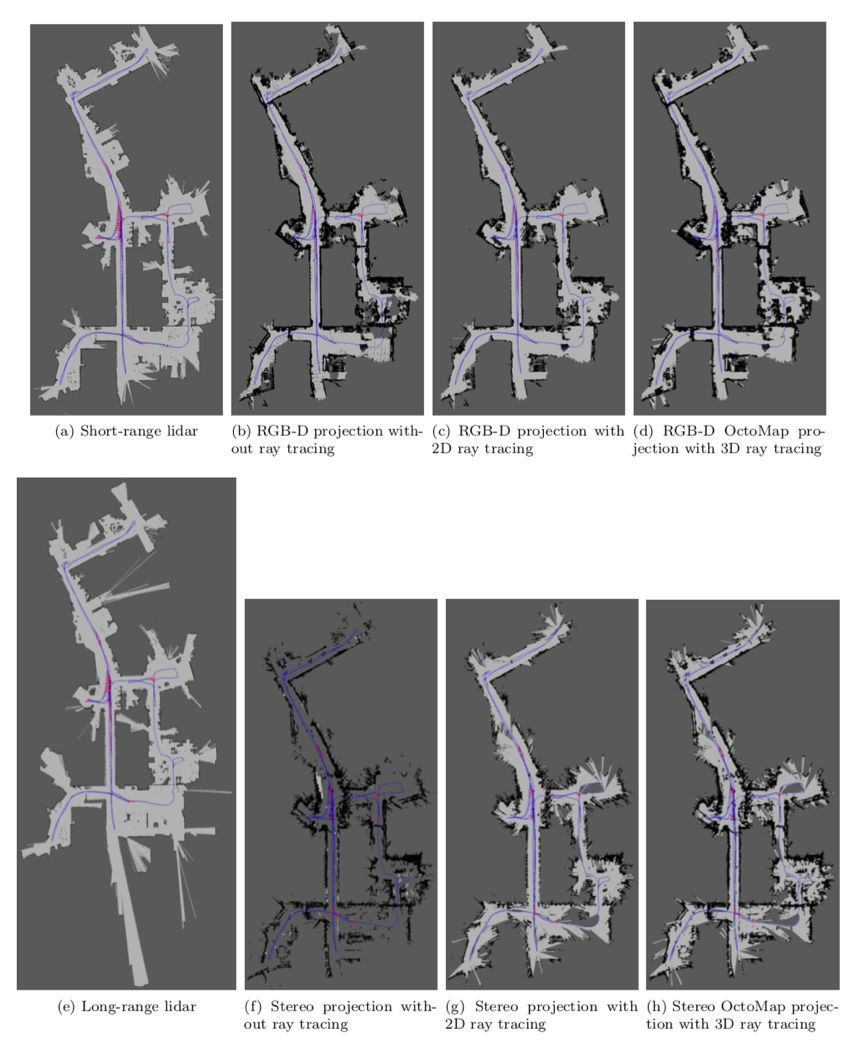 (a) Short-range lidar

(b) RGB-D projection without ray tracing

(c) RGB-D projection with 2D ray tracing

(d) RGB-D OctoMap projection with 3D ray tracing

(e) Long-range lidar

(f) Stereo projection without ray tracing

(g) Stereo projection with 2D ray tracing

(h) Stereo OctoMap projection with 3D ray tracing