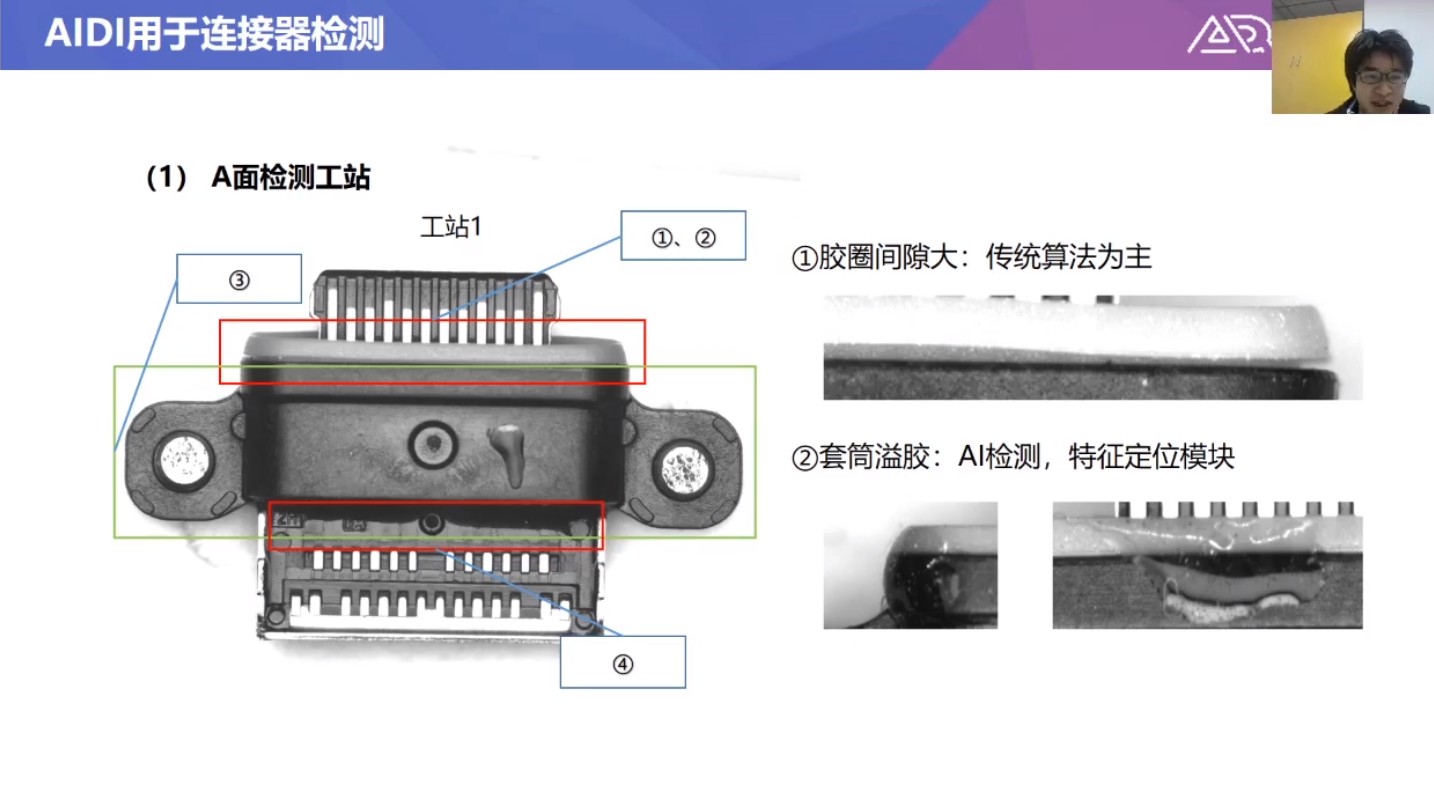 AIDI用于连接器检测

（1） A面检测工站

工站1

①、②

③

④

①胶圈间隙大：传统算法为主

②套筒溢胶：AI检测，特征定位模块