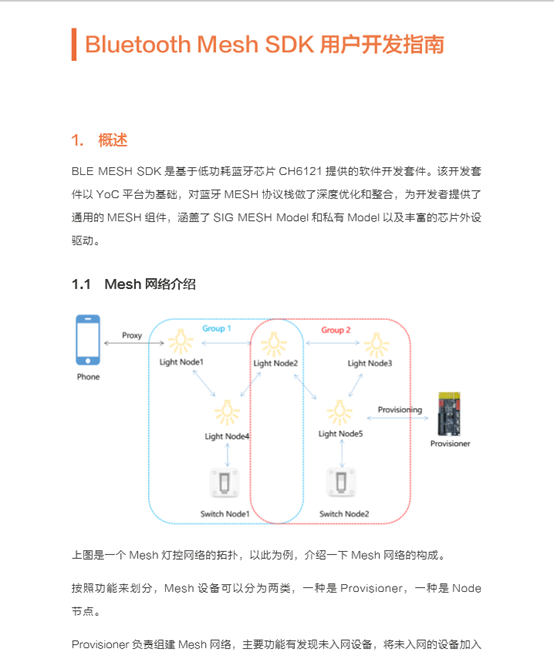 Bluetooth Mesh SDK 用户开发指南

1. 概述

BLE MESH SDK 是基于低功耗蓝牙芯片 CH6121 提供的软件开发套件。该开发套件以 YoC 平台为基础，对蓝牙 MESH 协议栈做了深度优化和整合，为开发者提供了通用的 MESH 组件，涵盖了 SIG MESH Model 和私有 Model 以及丰富的芯片外设驱动。

1.1 Mesh 网络介绍

Phone
Proxy
Group 1
Group 2
Light Node1
Light Node2
Light Node3
Light Node4
Light Node5
Provisioning
Provisioner
Switch Node1
Switch Node2

上图是一个 Mesh 灯控网络的拓扑，以此为例，介绍一下 Mesh 网络的构成。

按照功能来划分，Mesh 设备可以分为两类，一种是 Provisioner，一种是 Node 节点。

Provisioner 负责组建 Mesh 网络，主要功能有发现未入网设备，将未入网的设备加入