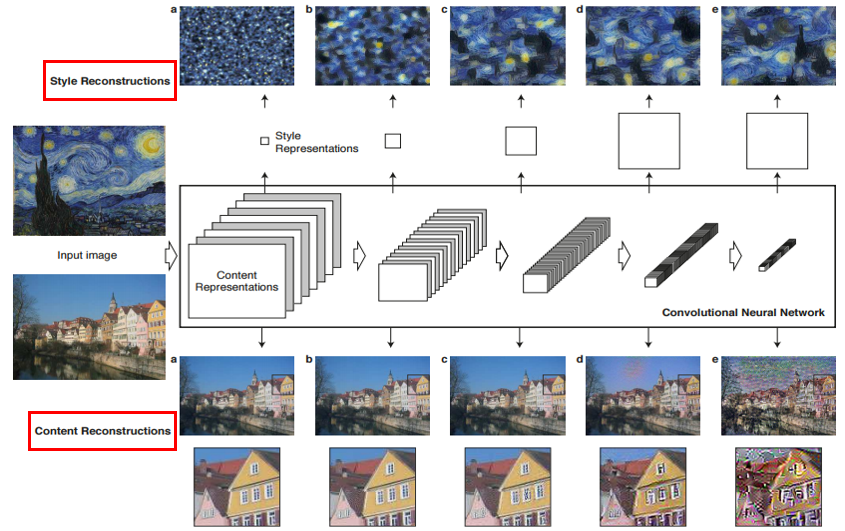 a b c d e

Style Reconstructions

Style Representations

Input image

Content Representations

Convolutional Neural Network

a b c d e

Content Reconstructions