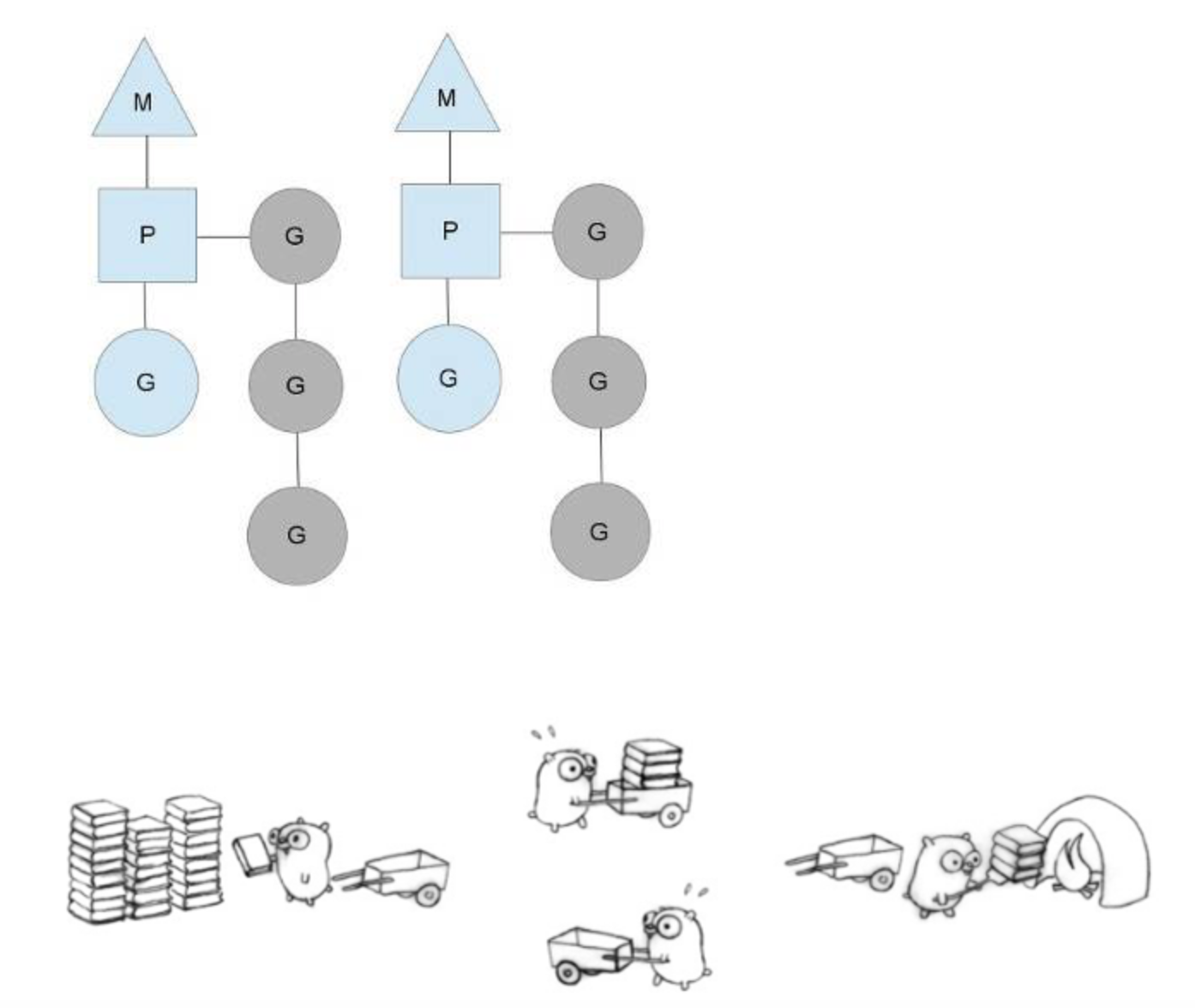 M
P
G
G
G
G
M
P
G
G
G
G