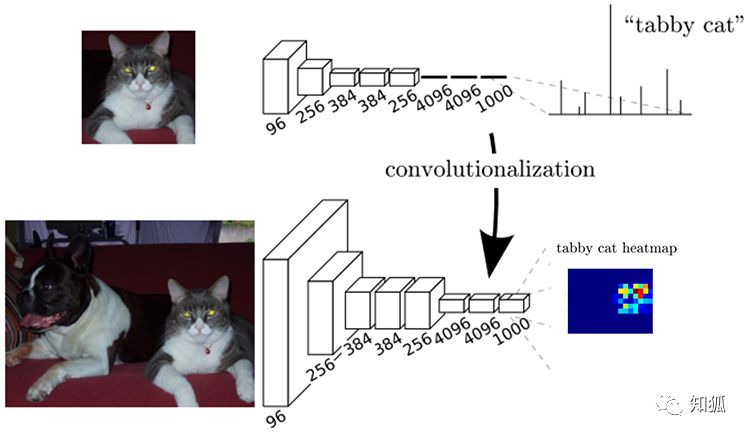 "tabby cat"

96 256 384 384 256 4096 4096 1000

convolutionalization

tabby cat heatmap

96 256 384 384 256 4096 4096 1000

知狐