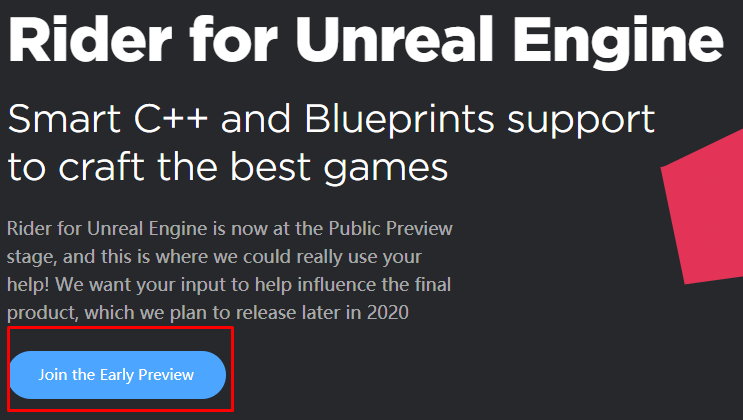 Rider for Unreal Engine

Smart C++ and Blueprints support to craft the best games

Rider for Unreal Engine is now at the Public Preview stage, and this is where we could really use your help! We want your input to help influence the final product, which we plan to release later in 2020

Join the Early Preview