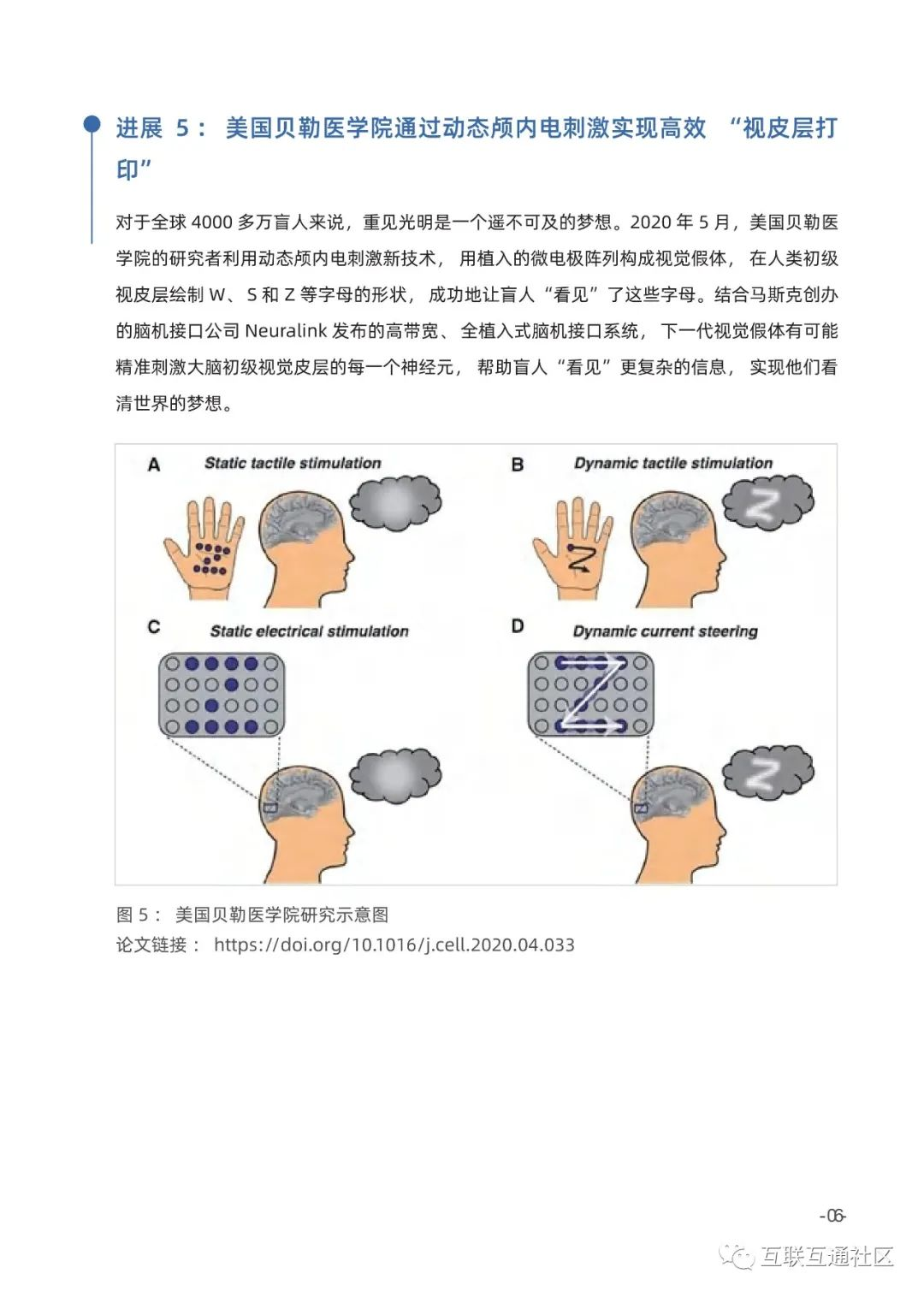 进展 5： 美国贝勒医学院通过动态颅内电刺激实现高效 “视皮层打印”

对于全球 4000 多万盲人来说，重见光明是一个遥不可及的梦想。2020 年 5 月，美国贝勒医学院的研究者利用动态颅内电刺激新技术， 用植入的微电极阵列构成视觉假体， 在人类初级视皮层绘制 W、S 和 Z 等字母的形状， 成功地让盲人“看见”了这些字母。结合马斯克创办的脑机接口公司 Neuralink 发布的高带宽、全植入式脑机接口系统， 下一代视觉假体有可能精准刺激大脑初级视觉皮层的每一个神经元， 帮助盲人“看见”更复杂的信息， 实现他们看清世界的梦想。

A Static tactile stimulation

B Dynamic tactile stimulation

C Static electrical stimulation

D Dynamic current steering

图 5： 美国贝勒医学院研究示意图
论文链接： https://doi.org/10.1016/j.cell.2020.04.033

-06-

互联互通社区