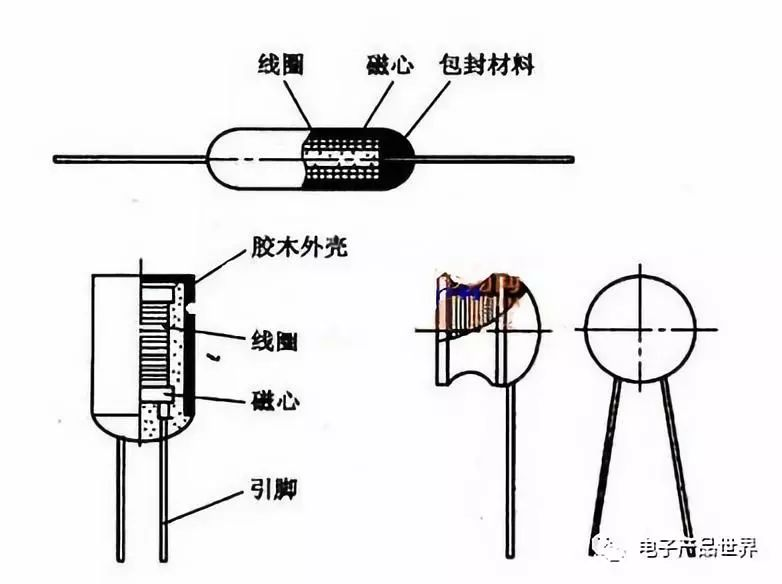 线圈
磁心
包封材料

胶木外壳
线圈
磁心
引脚

电子产品世界