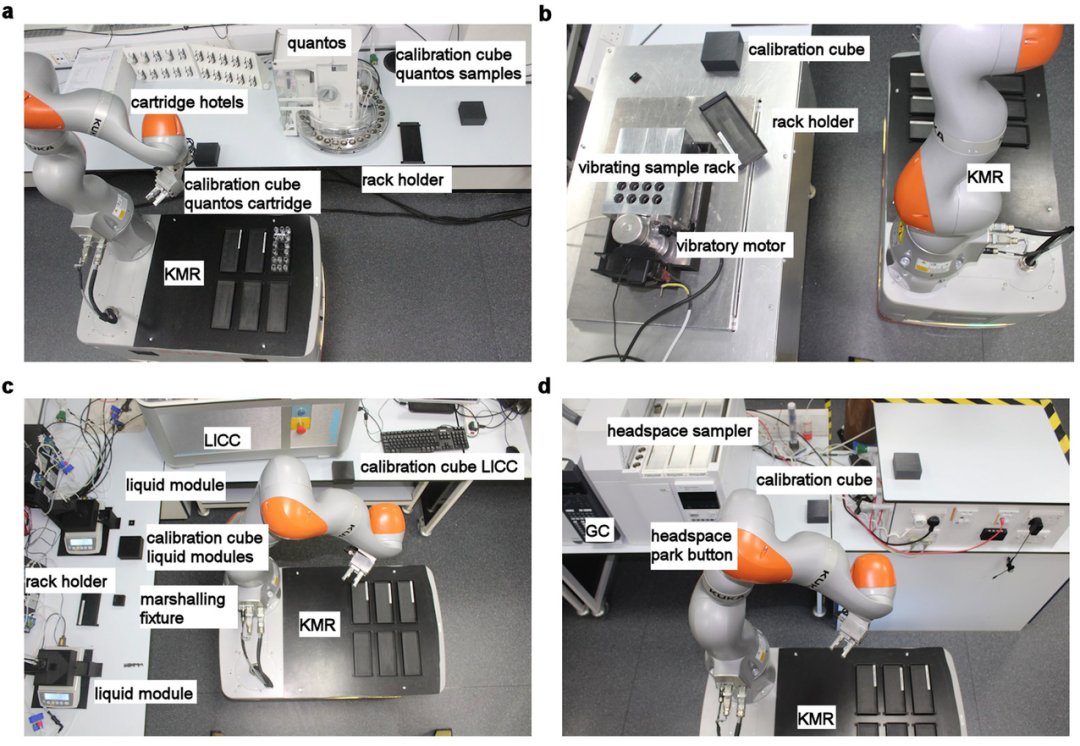 a

quantos

calibration cube quantos samples

cartridge hotels

calibration cube quantos cartridge

rack holder

KMR

b

calibration cube

rack holder

vibrating sample rack

KMR

vibratory motor

c

LICC

calibration cube LICC

liquid module

calibration cube liquid modules

rack holder

marshalling fixture

KMR

liquid module

d

headspace sampler

calibration cube

GC

headspace park button

KMR