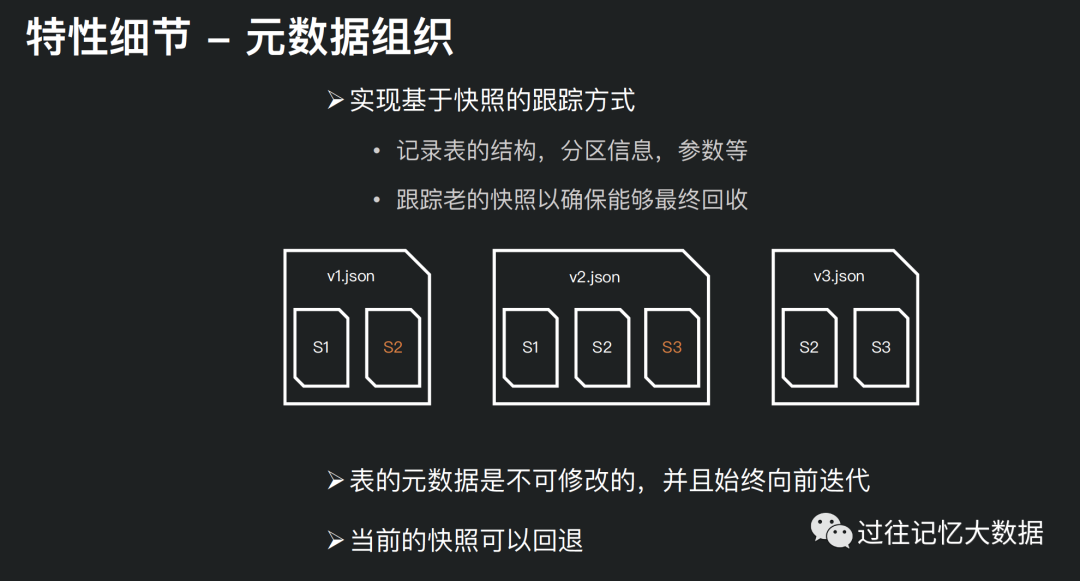 特性细节 – 元数据组织

➢ 实现基于快照的跟踪方式

• 记录表的结构，分区信息，参数等

• 跟踪老的快照以确保能够最终回收

v1.json
S1 S2

v2.json
S1 S2 S3

v3.json
S2 S3

➢ 表的元数据是不可修改的，并且始终向前迭代

➢ 当前的快照可以回退

过往记忆大数据