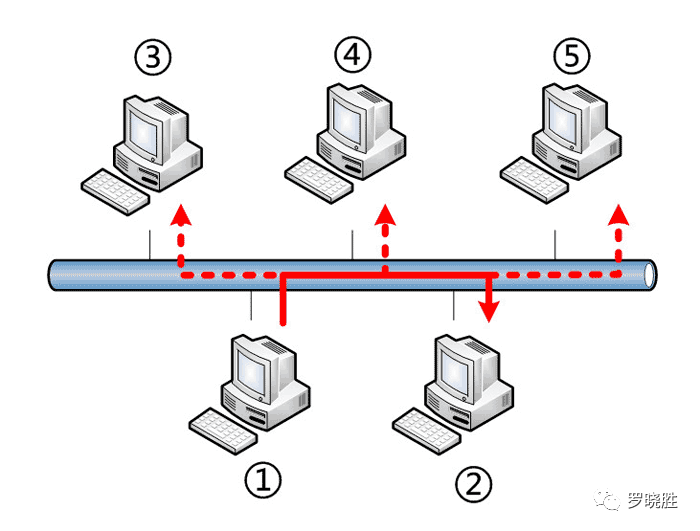 ③
④
⑤
①
②
罗晓胜