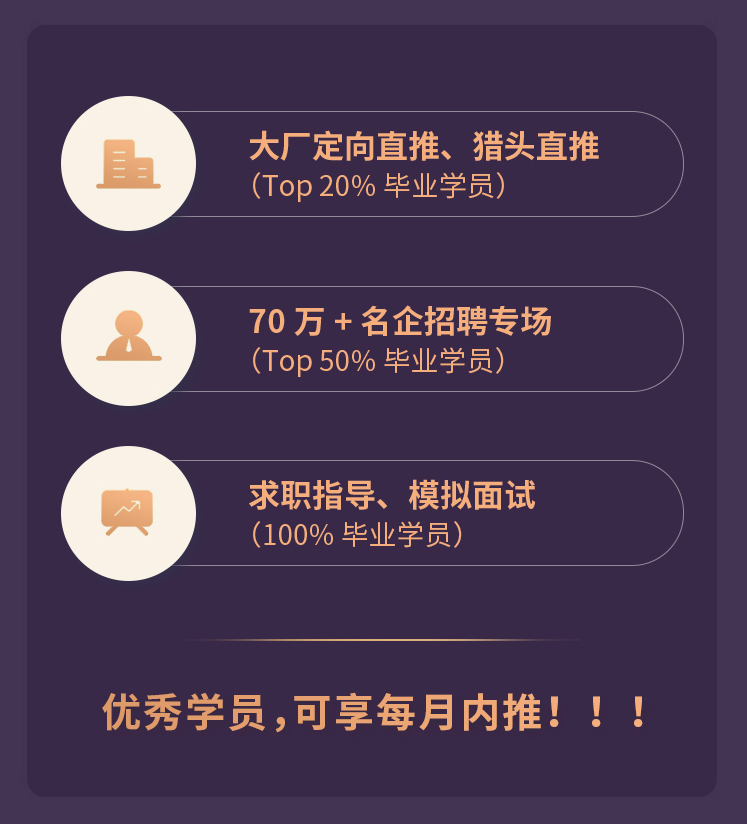 大厂定向直推、猎头直推
（Top 20%毕业学员）

70万+名企招聘专场
（Top 50%毕业学员）

求职指导、模拟面试
（100%毕业学员）

优秀学员,可享每月内推！！！