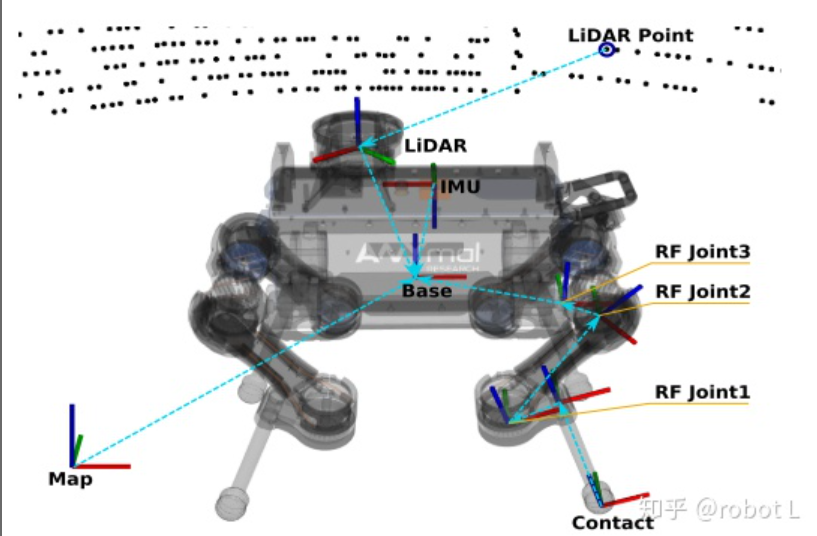 LiDAR Point
LiDAR
IMU
ANYmal
RESEARCH
Base
RF Joint3
RF Joint2
RF Joint1
Map
Contact
知乎 @robot L