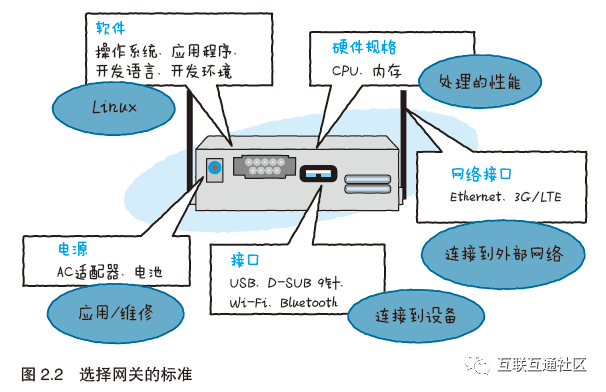 软件
操作系统、应用程序、开发语言、开发环境

Linux

硬件规格
CPU、内存

处理的性能

网络接口
Ethernet、3G/LTE

连接到外部网络

电源
AC适配器、电池

应用/维修

接口
USB、D-SUB 9针、Wi-Fi、Bluetooth

连接到设备

图 2.2 选择网关的标准

互联互通社区