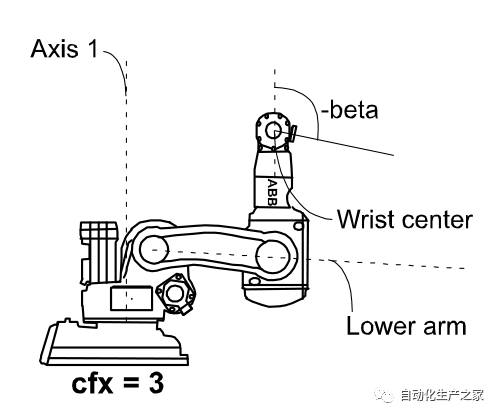 Axis 1

-beta

ABB

Wrist center

Lower arm

cfx = 3

自动化生产之家