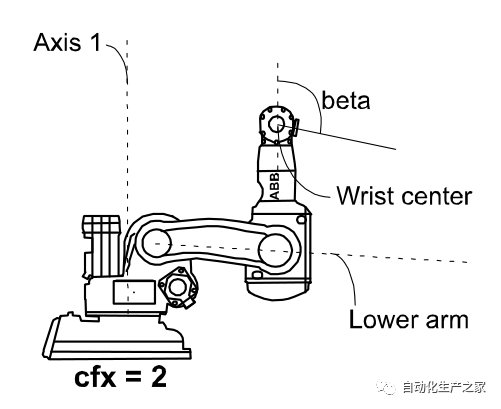 Axis 1

beta

ABB

Wrist center

Lower arm

cfx = 2

自动化生产之家