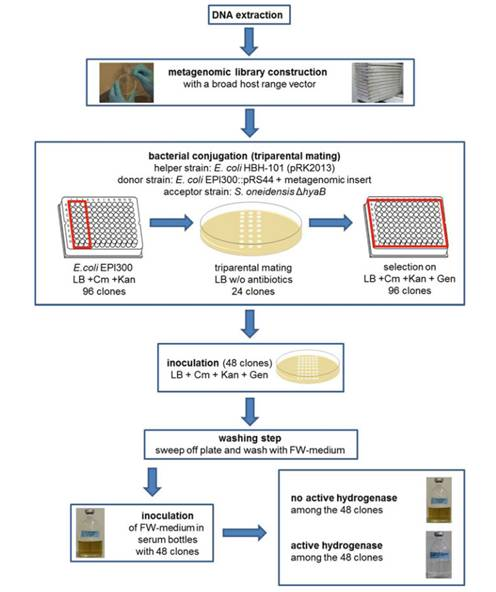 DNA extraction

metagenomic library construction
with a broad host range vector

bacterial conjugation (triparental mating)
helper strain: E. coli HBH-101 (pRK2013)
donor strain: E. coli EPI300::pRS44 + metagenomic insert
acceptor strain: S. oneidensis ΔhyaB

E.coli EPI300
LB +Cm +Kan
96 clones

triparental mating
LB w/o antibiotics
24 clones

selection on
LB +Cm +Kan + Gen
96 clones

inoculation (48 clones)
LB + Cm + Kan + Gen

washing step
sweep off plate and wash with FW-medium

inoculation
of FW-medium in serum bottles with 48 clones

no active hydrogenase
among the 48 clones

active hydrogenase
among the 48 clones