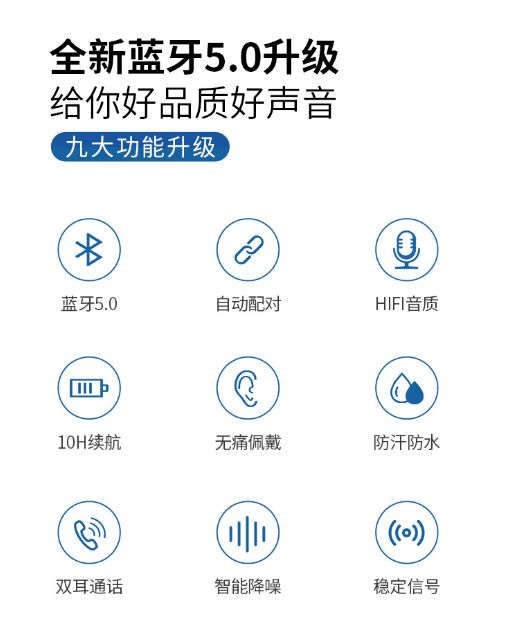 全新蓝牙5.0升级
给你好品质好声音

九大功能升级

蓝牙5.0

自动配对

HIFI音质

10H续航

无痛佩戴

防汗防水

双耳通话

智能降噪

稳定信号