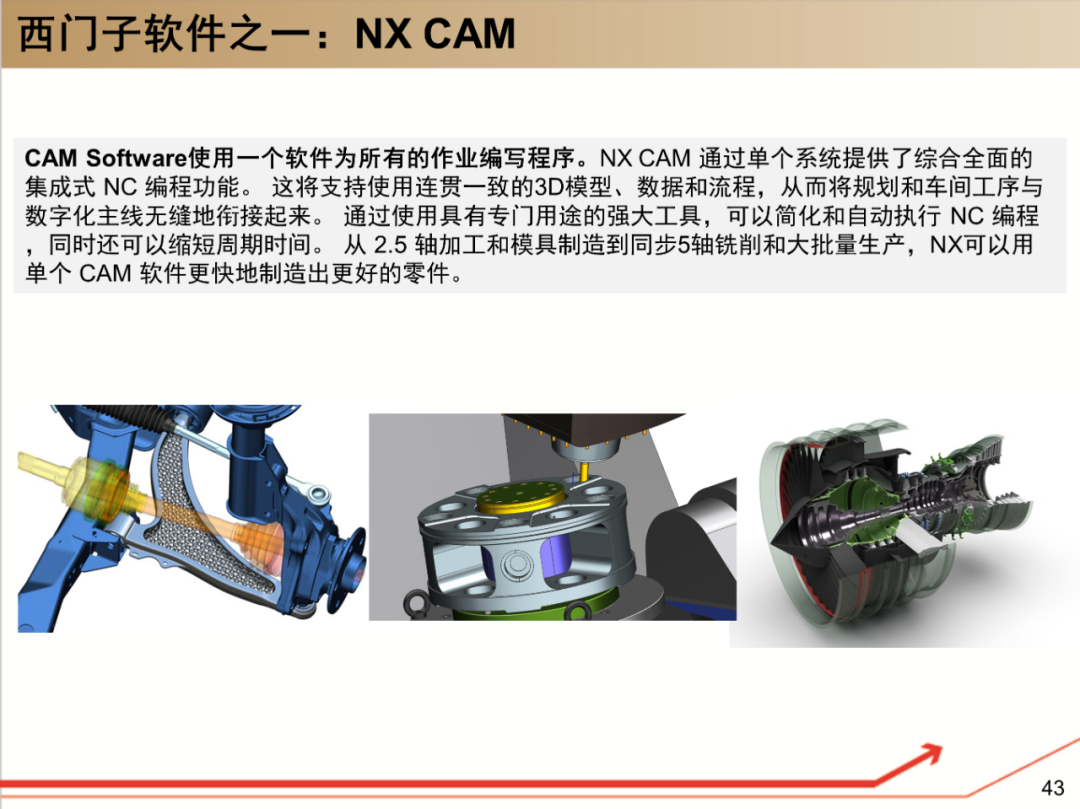 西门子软件之一：NX CAM

CAM Software使用一个软件为所有的作业编写程序。NX CAM 通过单个系统提供了综合全面的集成式 NC 编程功能。 这将支持使用连贯一致的3D模型、数据和流程，从而将规划和车间工序与数字化主线无缝地衔接起来。 通过使用具有专门用途的强大工具，可以简化和自动执行 NC 编程，同时还可以缩短周期时间。 从 2.5 轴加工和模具制造到同步5轴铣削和大批量生产，NX可以用单个 CAM 软件更快地制造出更好的零件。

43