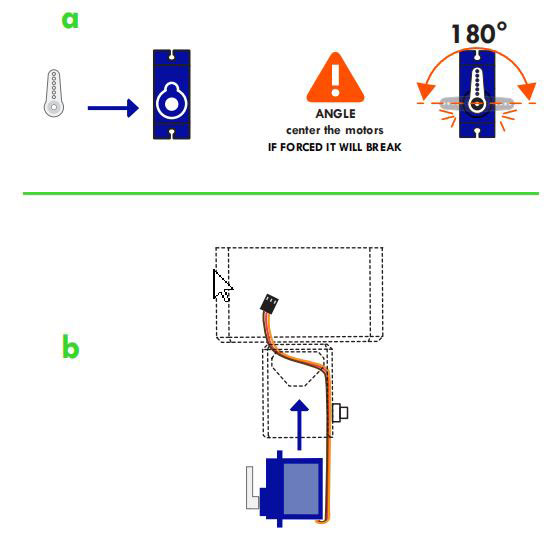 a

ANGLE
center the motors
IF FORCED IT WILL BREAK

180°

b