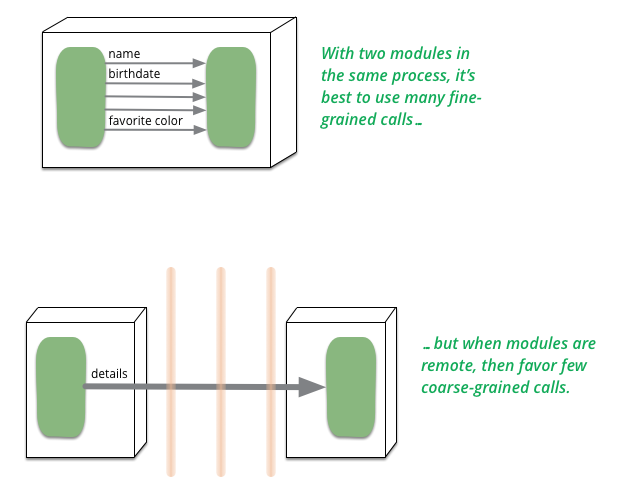 name
birthdate
favorite color

With two modules in the same process, it's best to use many fine-grained calls …

details

… but when modules are remote, then favor few coarse-grained calls.